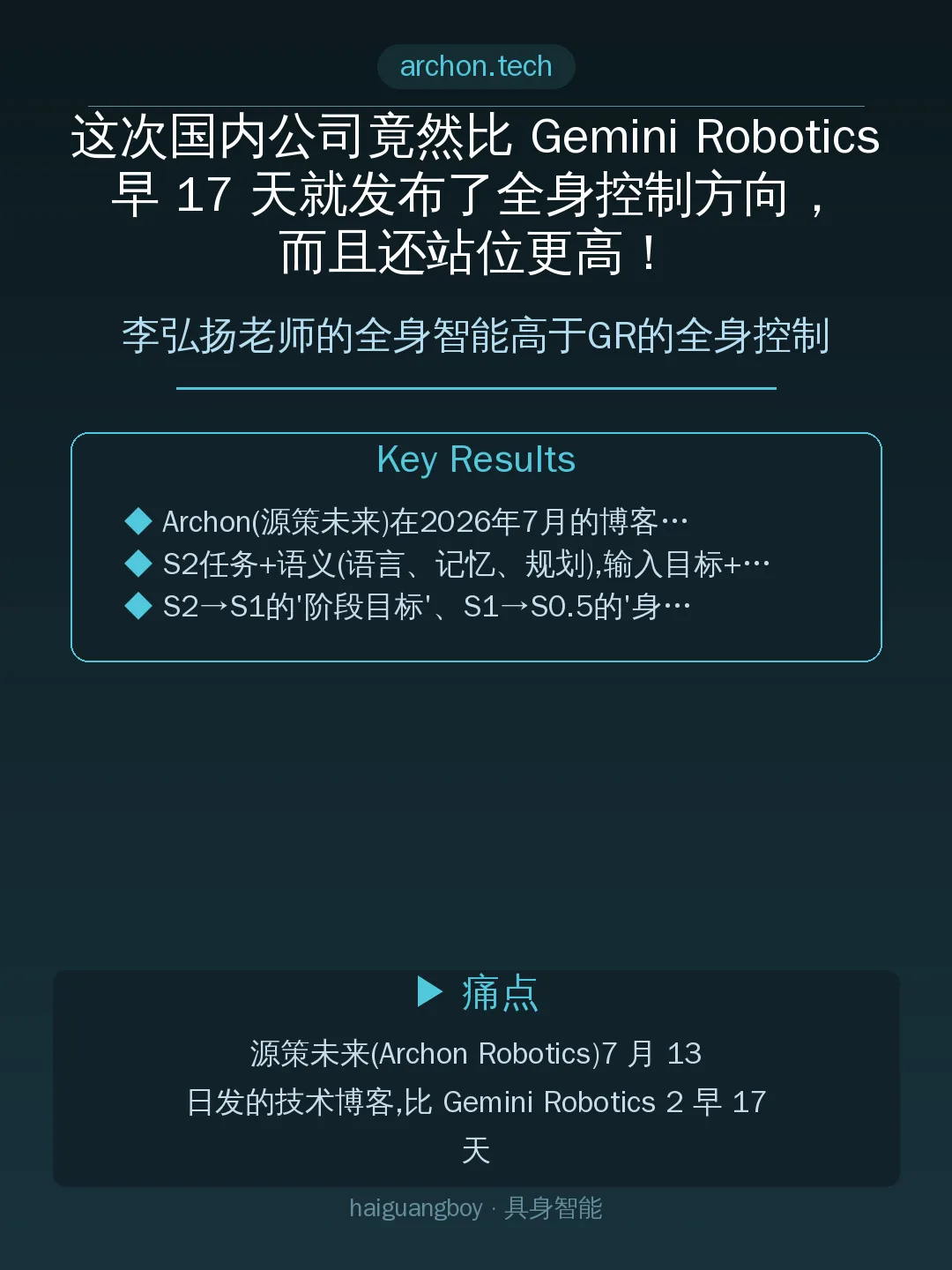 archon.tech

这次国内公司竟然比 Gemini Robotics 早 17 天就发布了全身控制方向，而且还站位更高！

李弘扬老师的全身智能高于GR的全身控制

Key Results

◆ Archon(源策未来)在2026年7月的博客…
◆ S2任务+语义(语言、记忆、规划),输入目标+…
◆ S2→S1的'阶段目标'、S1→S0.5的'身…

▶ 痛点

源策未来(Archon Robotics)7 月 13 日发的技术博客,比 Gemini Robotics 2 早 17 天

haiguangboy · 具身智能